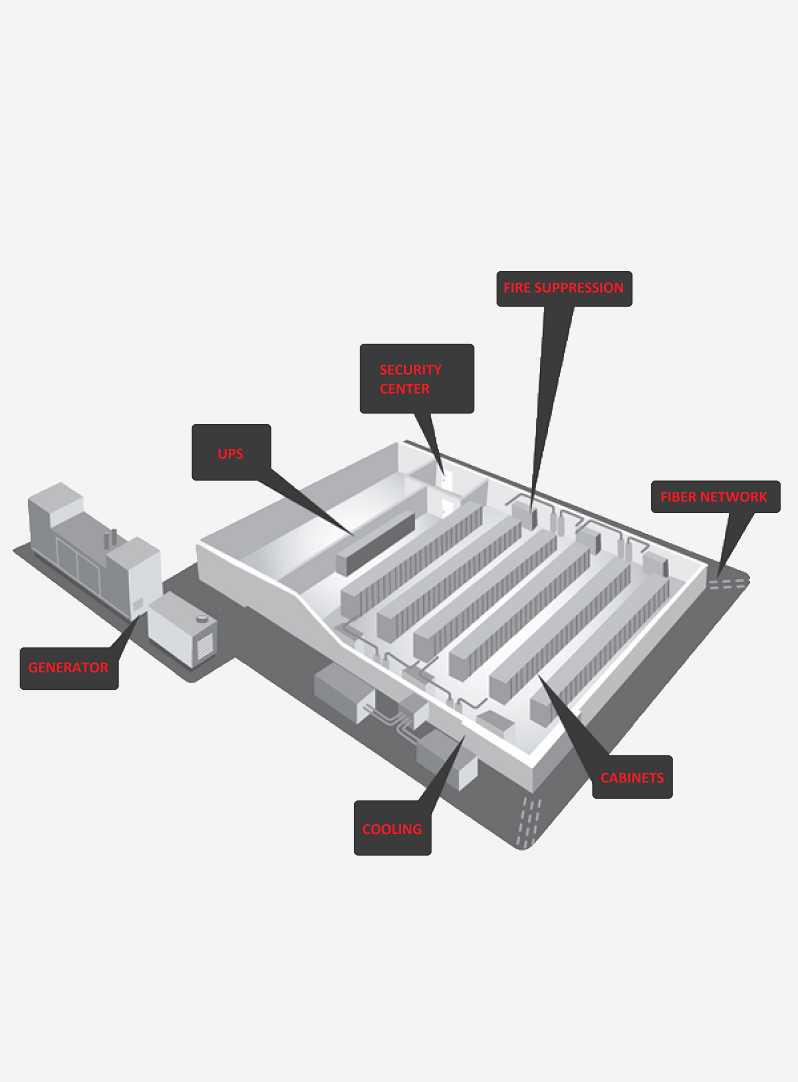 FIRE SUPPRESSION

SECURITY CENTER

UPS

FIBER NETWORK

GENERATOR

CABINETS

COOLING